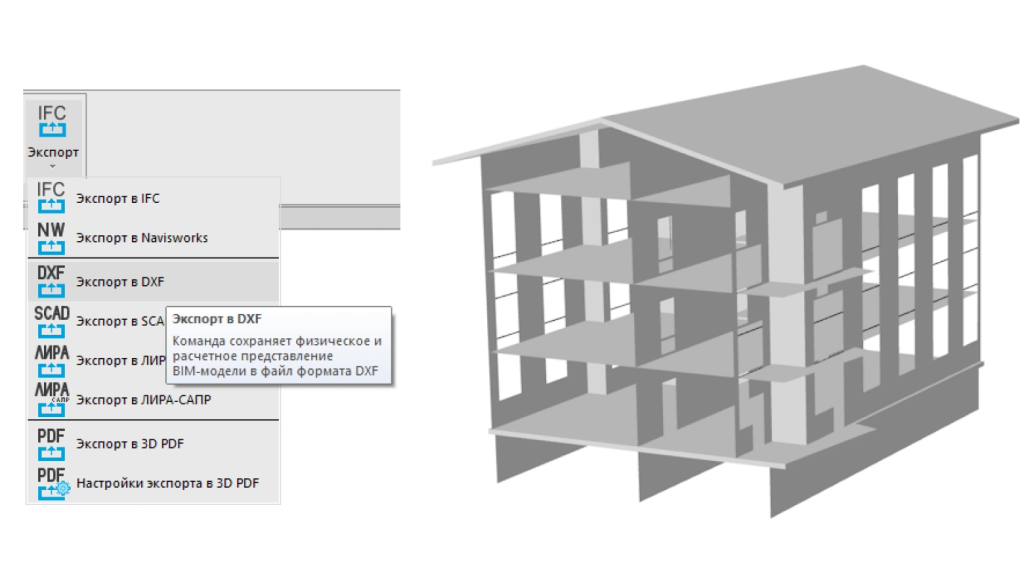 IFC
Экспорт

IFC Экспорт в IFC
NW Экспорт в Navisworks
DXF Экспорт в DXF
SCAD Экспорт в SCA
ЛИРА Экспорт в ЛИР
ЛИРА САПР Экспорт в ЛИРА-САПР
PDF Экспорт в 3D PDF
PDF Настройки экспорта в 3D PDF

Экспорт в DXF
Команда сохраняет физическое и расчетное представление BIM-модели в файл формата DXF